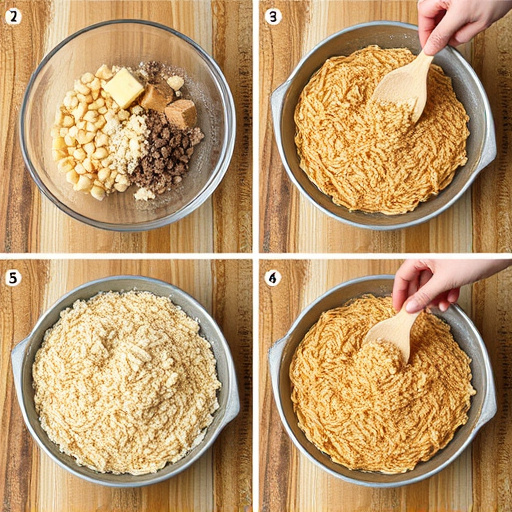 2

3

5

4