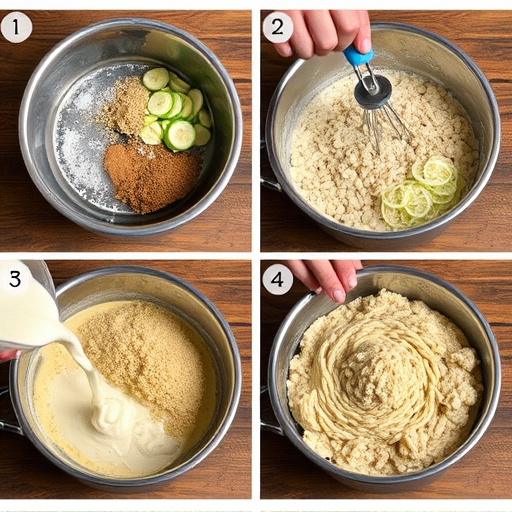 1

2

3

4