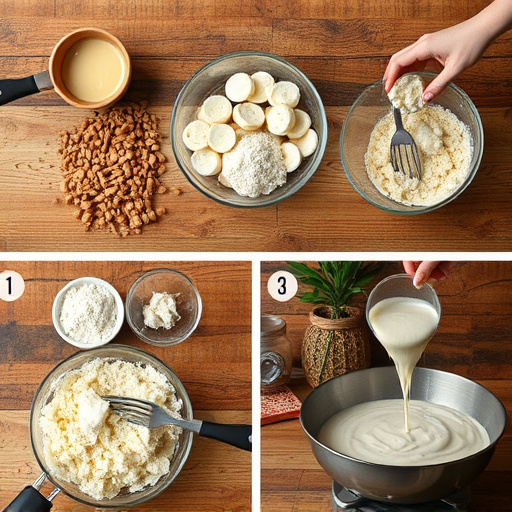 1

3